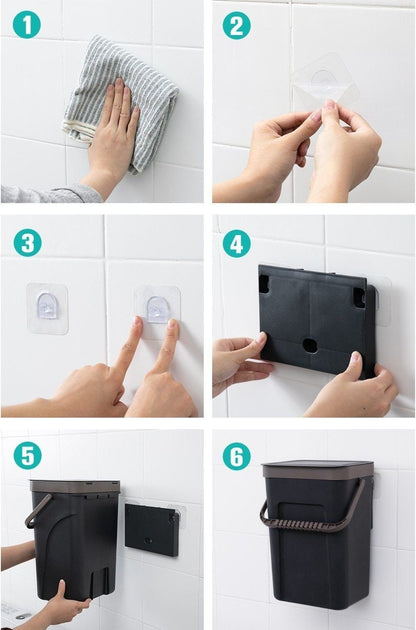 1

2

3

4

5

6