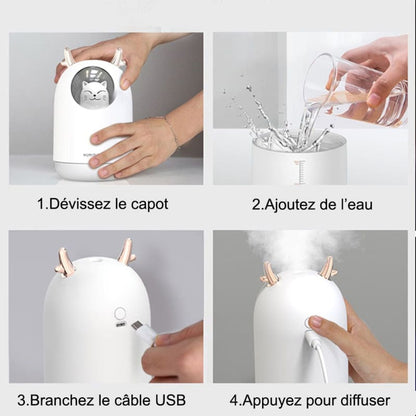 1.Dévissez le capot

2.Ajoutez de l'eau

3.Branchez le câble USB

4.Appuyez pour diffuser