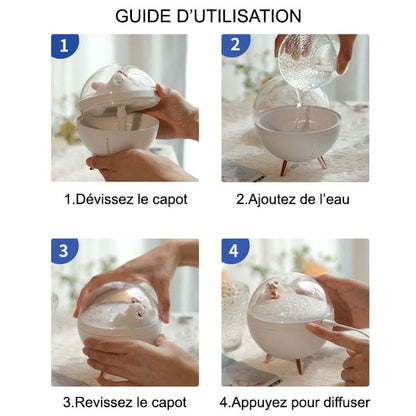 GUIDE D'UTILISATION

1

1.Dévissez le capot

2

2.Ajoutez de l'eau

3

3.Revissez le capot

4

4.Appuyez pour diffuser