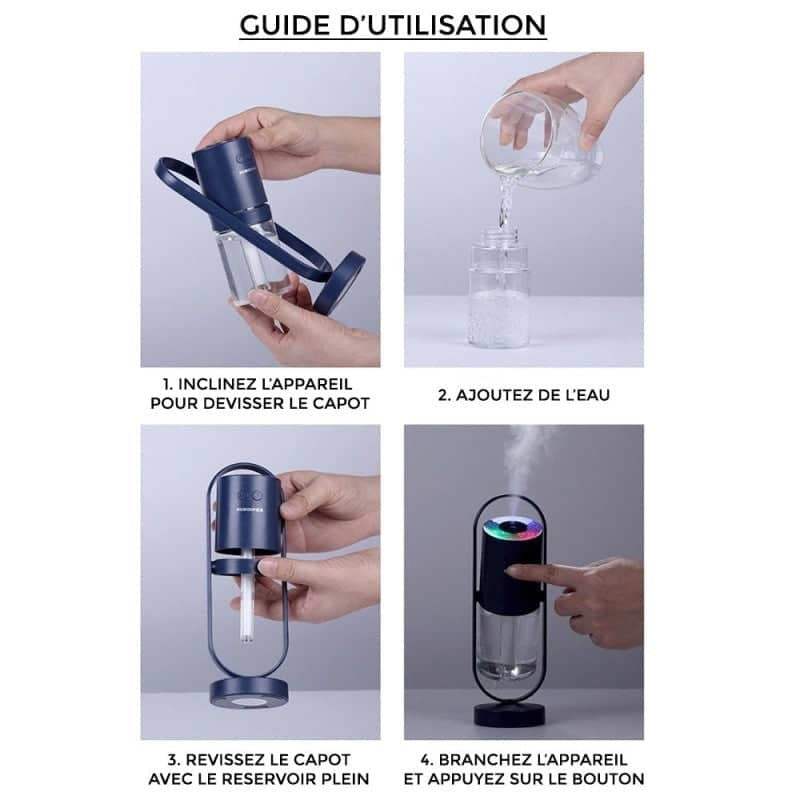 GUIDE D'UTILISATION

1. INCLINEZ L'APPAREIL POUR DEVISSER LE CAPOT

2. AJOUTEZ DE L'EAU

3. REVISSEZ LE CAPOT AVEC LE RESERVOIR PLEIN

4. BRANCHEZ L'APPAREIL ET APPUYEZ SUR LE BOUTON