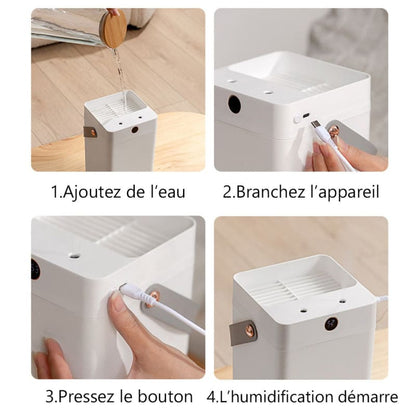 1.Ajoutez de l’eau

2.Branchez l’appareil

3.Pressez le bouton

4.L’humidification démarre