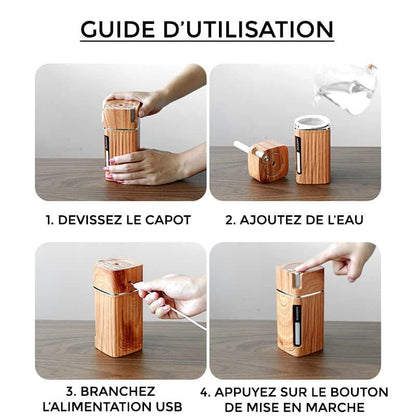 GUIDE D'UTILISATION

1. DEVISSEZ LE CAPOT

2. AJOUTEZ DE L'EAU

3. BRANCHEZ L'ALIMENTATION USB

4. APPUYEZ SUR LE BOUTON DE MISE EN MARCHE