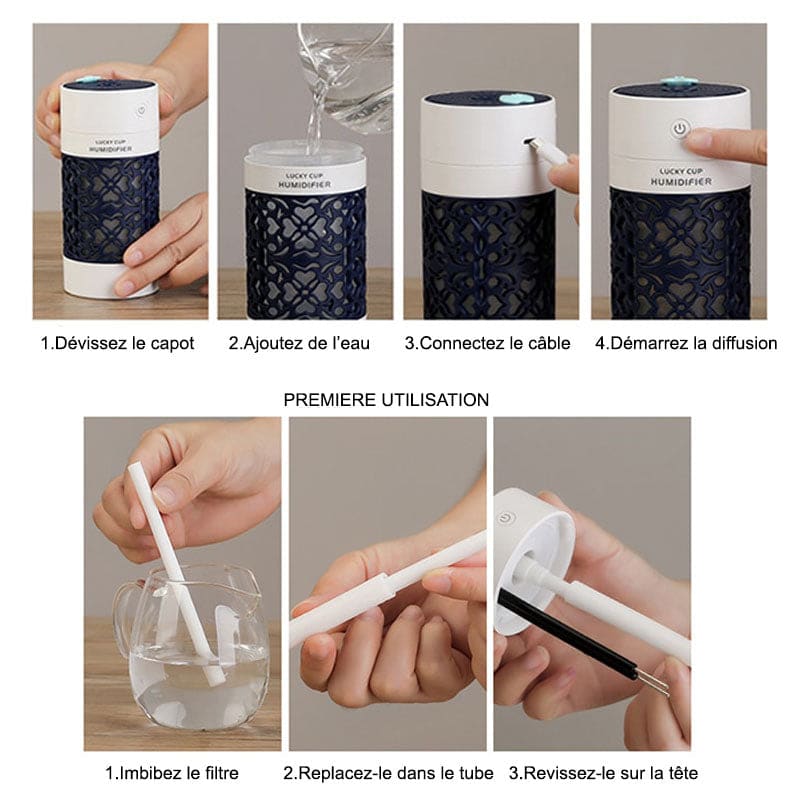 LUCKY CUP
HUMIDIFIER

LUCKY CUP
HUMIDIFIER

LUCKY CUP
HUMIDIFIER

1.Dévissez le capot 2.Ajoutez de l'eau 3.Connectez le câble 4.Démarrez la diffusion

PREMIERE UTILISATION

1.Imbibez le filtre 2.Replacez-le dans le tube 3.Revissez-le sur la tête