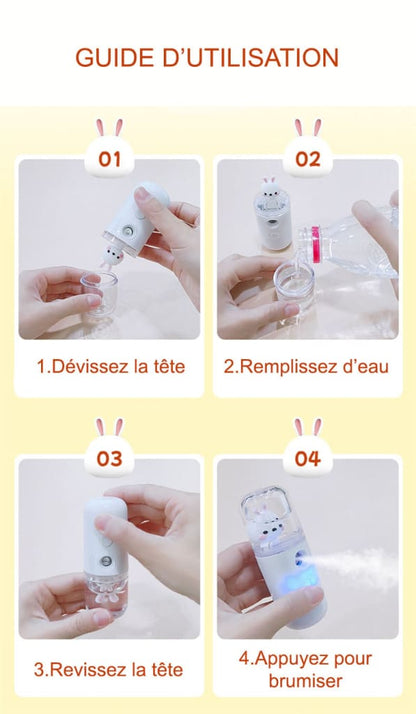 GUIDE D'UTILISATION

01

1.Dévissez la tête

02

2.Remplissez d'eau

03

3.Revissez la tête

04

4.Appuyez pour brumiser