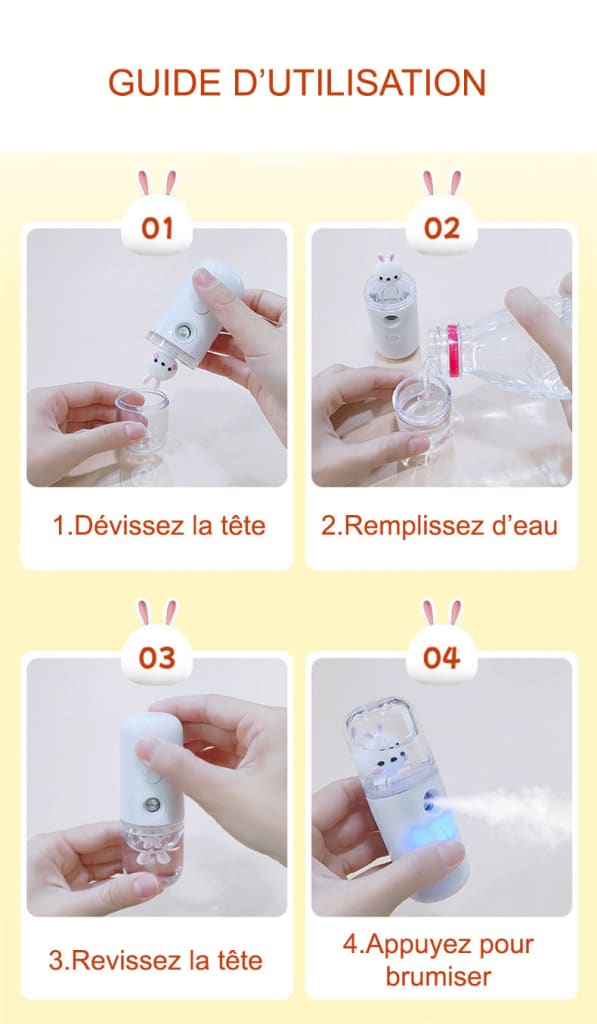 GUIDE D’UTILISATION

01

1.Dévissez la tête

02

2.Remplissez d’eau

03

3.Revissez la tête

04

4.Appuyez pour brumiser