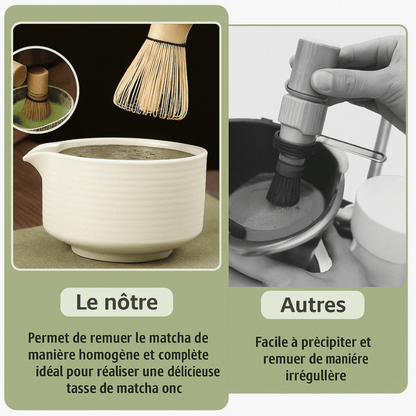 Le nôtre

Permet de remuer le matcha de manière homogène et complète idéal pour réaliser une délicieuse tasse de matcha onc

Autres

Facile à prècipiter et remuer de manière irrégullère